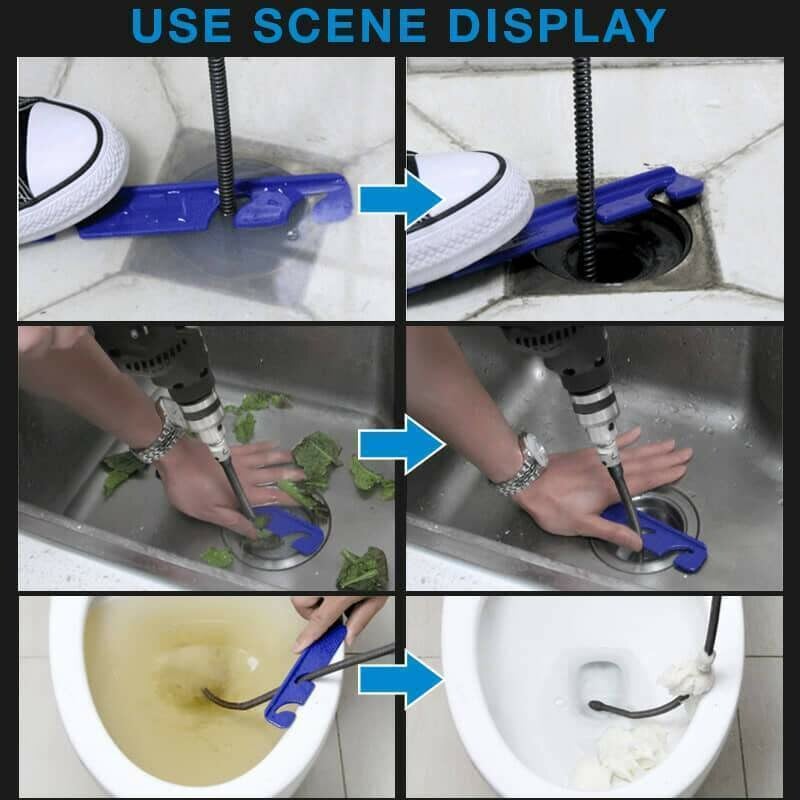 USE SCENE DISPLAY