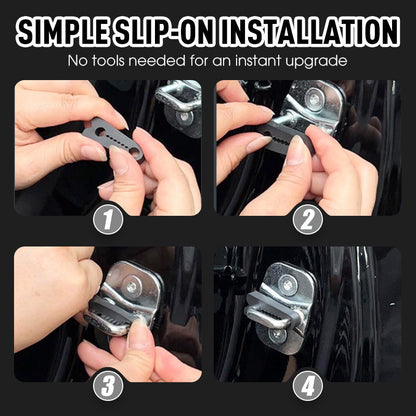 SIMPLE SLIP-ON INSTALLATION
No tools needed for an instant upgrade

1

2

3

4