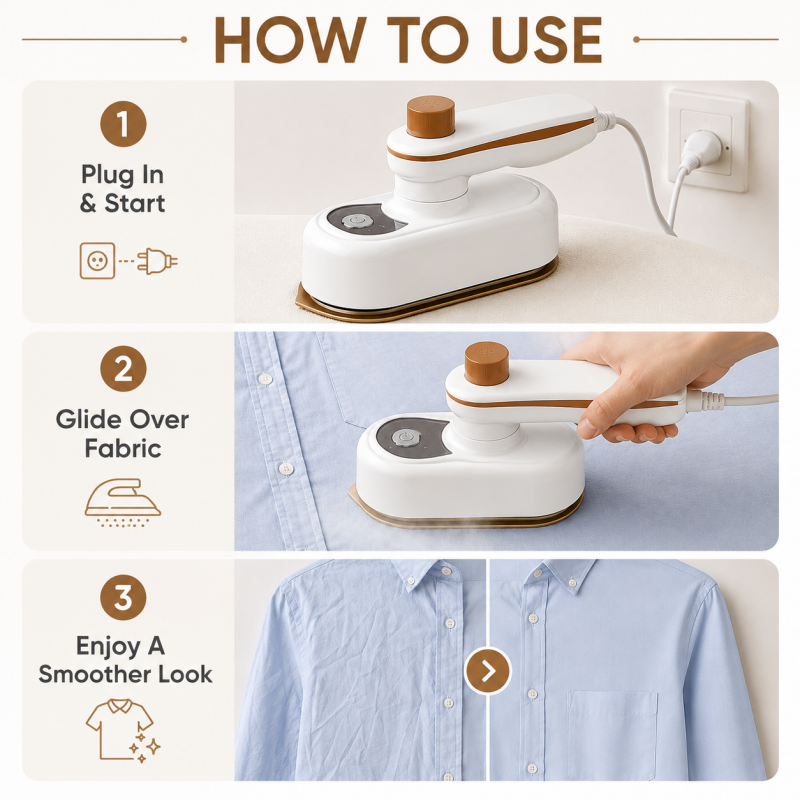 HOW TO USE

1

Plug In & Start

2

Glide Over Fabric

3

Enjoy A Smoother Look